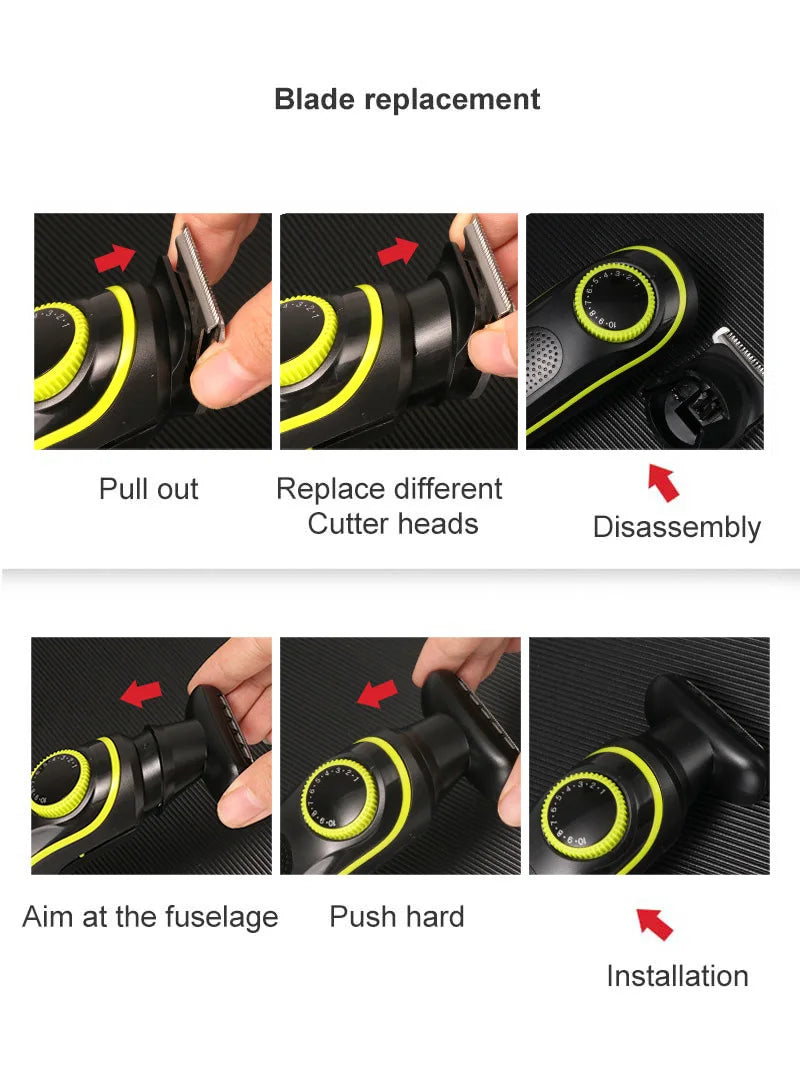 Blade replacement

Pull out

Replace different Cutter heads

Disassembly

Aim at the fuselage

Push hard

Installation